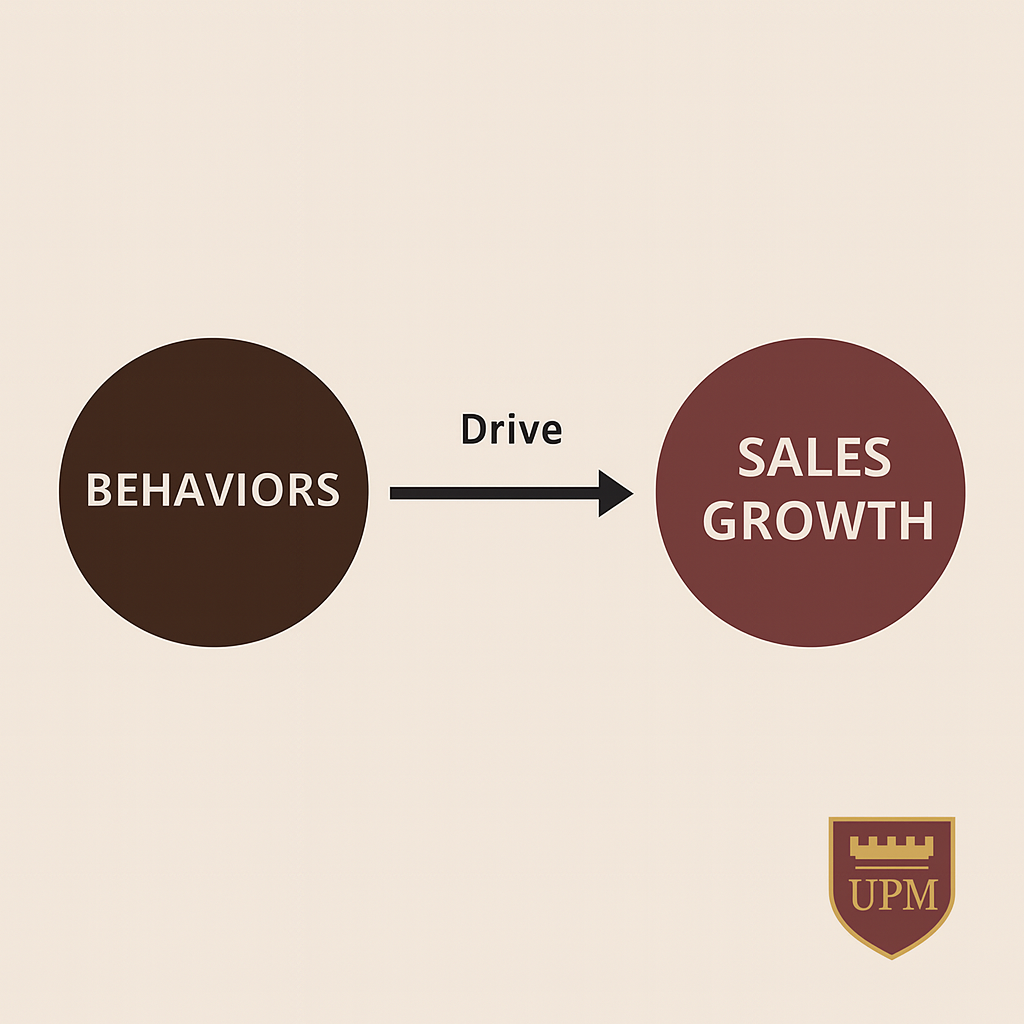 BEHAVIORS

Drive

SALES GROWTH

UPM